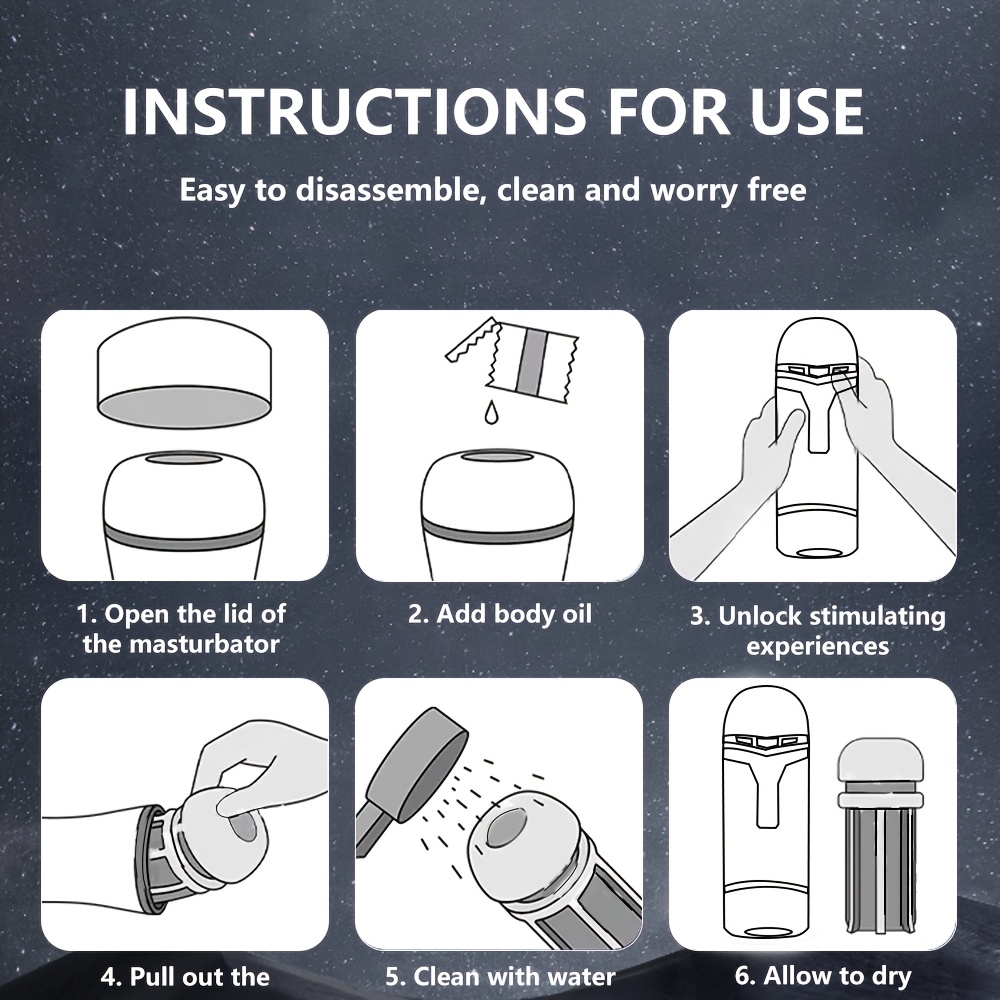 INSTRUCTIONS FOR USE

Easy to disassemble, clean and worry free

1. Open the lid of the masturbator

2. Add body oil

3. Unlock stimulating experiences

4. Pull out the

5. Clean with water

6. Allow to dry